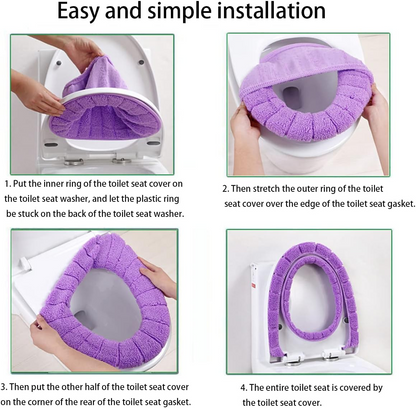 Easy and simple installation

1. Put the inner ring of the toilet seat cover on the toilet seat washer, and let the plastic ring be stuck on the back of the toilet seat washer.

2. Then stretch the outer ring of the toilet seat cover over the edge of the toilet seat gasket.

3. Then put the other half of the toilet seat cover on the corner of the rear of the toilet seat gasket.

4. The entire toilet seat is covered by the toilet seat cover.